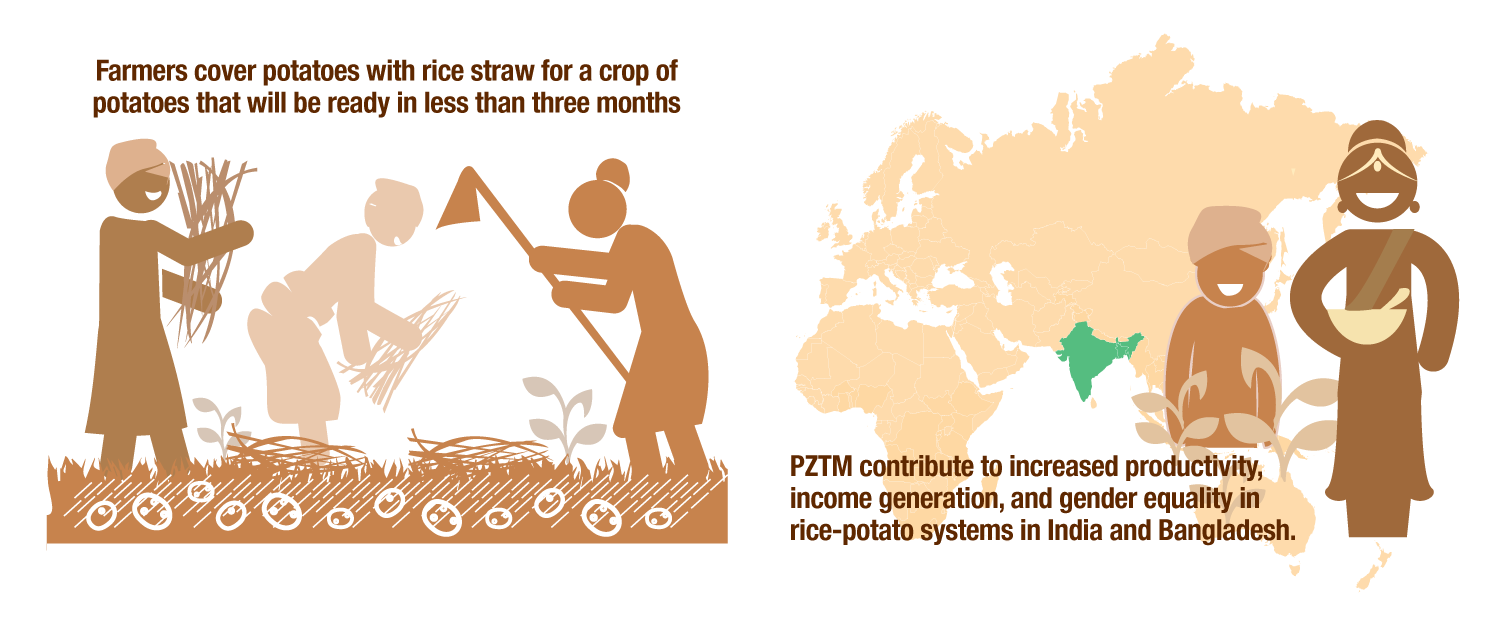 Farmers cover potatoes with rice straw for a crop of potatoes that will be ready in less than three months

PZTM contribute to increased productivity, income generation, and gender equality in rice-potato systems in India and Bangladesh.